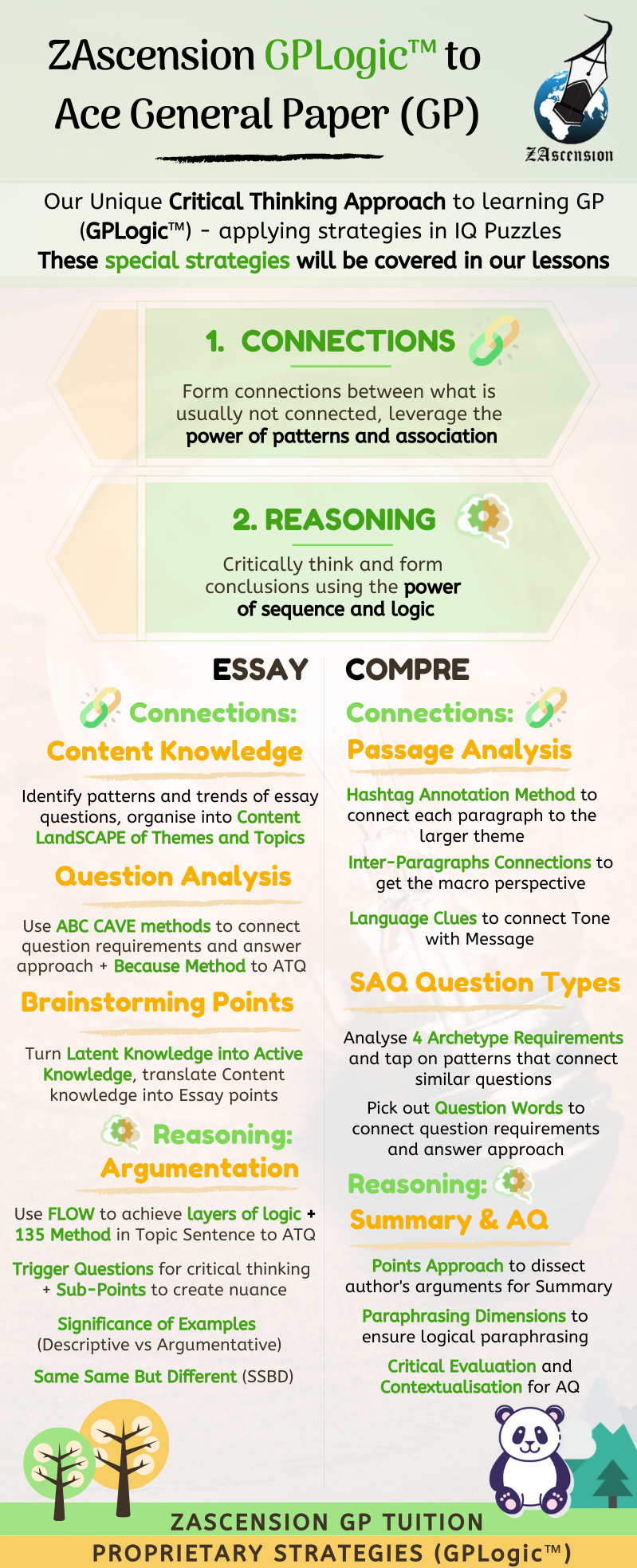 ZAscension GPLogic™ to Ace General Paper (GP)

ZAscension

Our Unique Critical Thinking Approach to learning GP (GPLogic™) - applying strategies in IQ Puzzles
These special strategies will be covered in our lessons

1. CONNECTIONS

Form connections between what is usually not connected, leverage the power of patterns and association

2. REASONING

Critically think and form conclusions using the power of sequence and logic

ESSAY

Connections:
Content Knowledge

Identify patterns and trends of essay questions, organise into Content LandSCAPE of Themes and Topics

Question Analysis

Use ABC CAVE methods to connect question requirements and answer approach + Because Method to ATQ

Brainstorming Points

Turn Latent Knowledge into Active Knowledge, translate Content knowledge into Essay points

Reasoning:
Argumentation

Use FLOW to achieve layers of logic + 135 Method in Topic Sentence to ATQ

Trigger Questions for critical thinking + Sub-Points to create nuance

Significance of Examples (Descriptive vs Argumentative)

Same Same But Different (SSBD)

COMPRE

Connections:
Passage Analysis

Hashtag Annotation Method to connect each paragraph to the larger theme

Inter-Paragraphs Connections to get the macro perspective

Language Clues to connect Tone with Message

SAQ Question Types

Analyse 4 Archetype Requirements and tap on patterns that connect similar questions

Pick out Question Words to connect question requirements and answer approach

Reasoning:
Summary & AQ

Points Approach to dissect author's arguments for Summary

Paraphrasing Dimensions to ensure logical paraphrasing

Critical Evaluation and Contextualisation for AQ

ZASCENSION GP TUITION
PROPRIETARY STRATEGIES (GPLogic™)