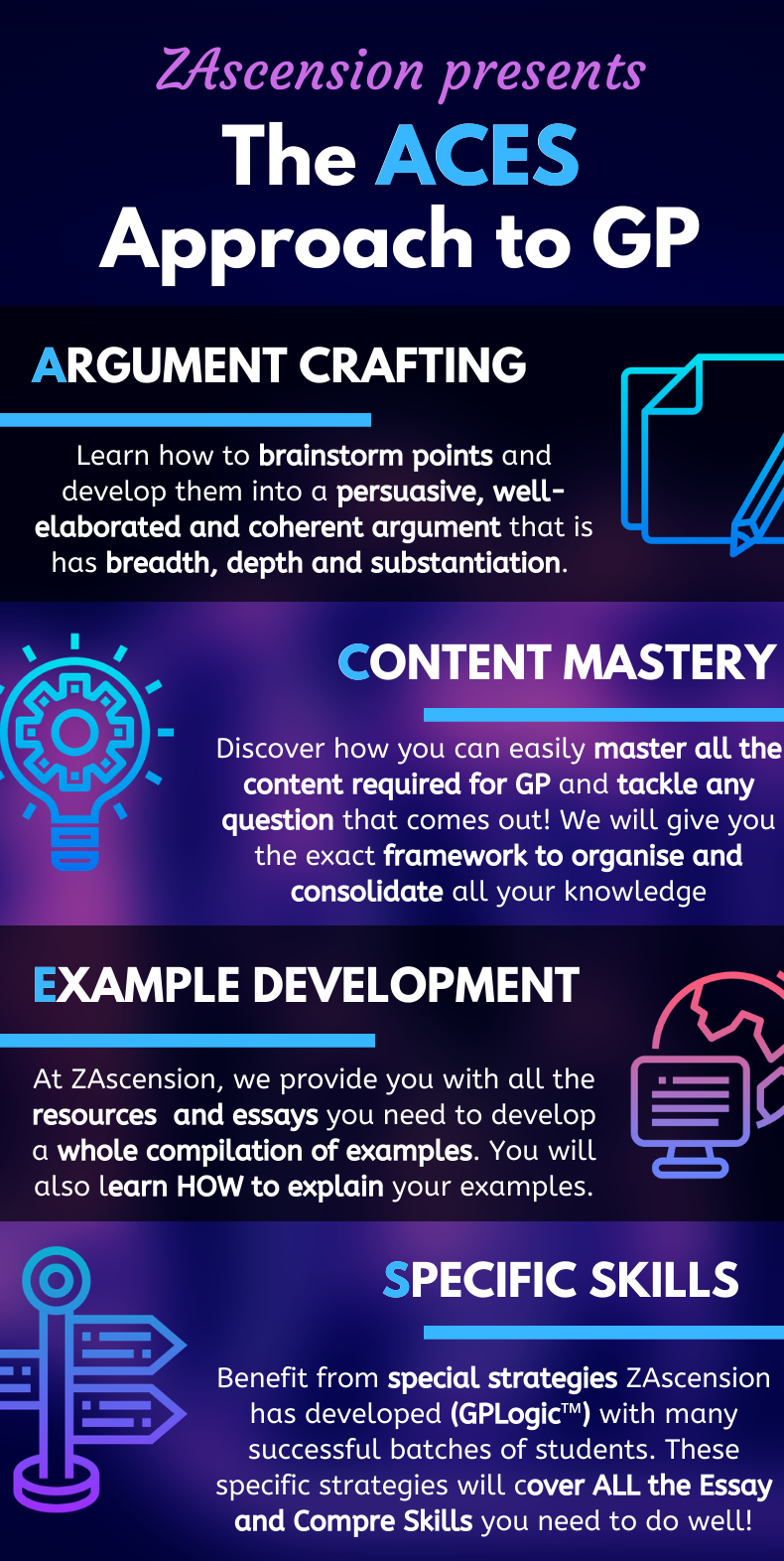 ZAscension presents
The ACES Approach to GP

ARGUMENT CRAFTING

Learn how to brainstorm points and develop them into a persuasive, well-elaborated and coherent argument that is has breadth, depth and substantiation.

CONTENT MASTERY

Discover how you can easily master all the content required for GP and tackle any question that comes out! We will give you the exact framework to organise and consolidate all your knowledge

EXAMPLE DEVELOPMENT

At ZAscension, we provide you with all the resources and essays you need to develop a whole compilation of examples. You will also learn HOW to explain your examples.

SPECIFIC SKILLS

Benefit from special strategies ZAscension has developed (GPLogic™) with many successful batches of students. These specific strategies will cover ALL the Essay and Compre Skills you need to do well!