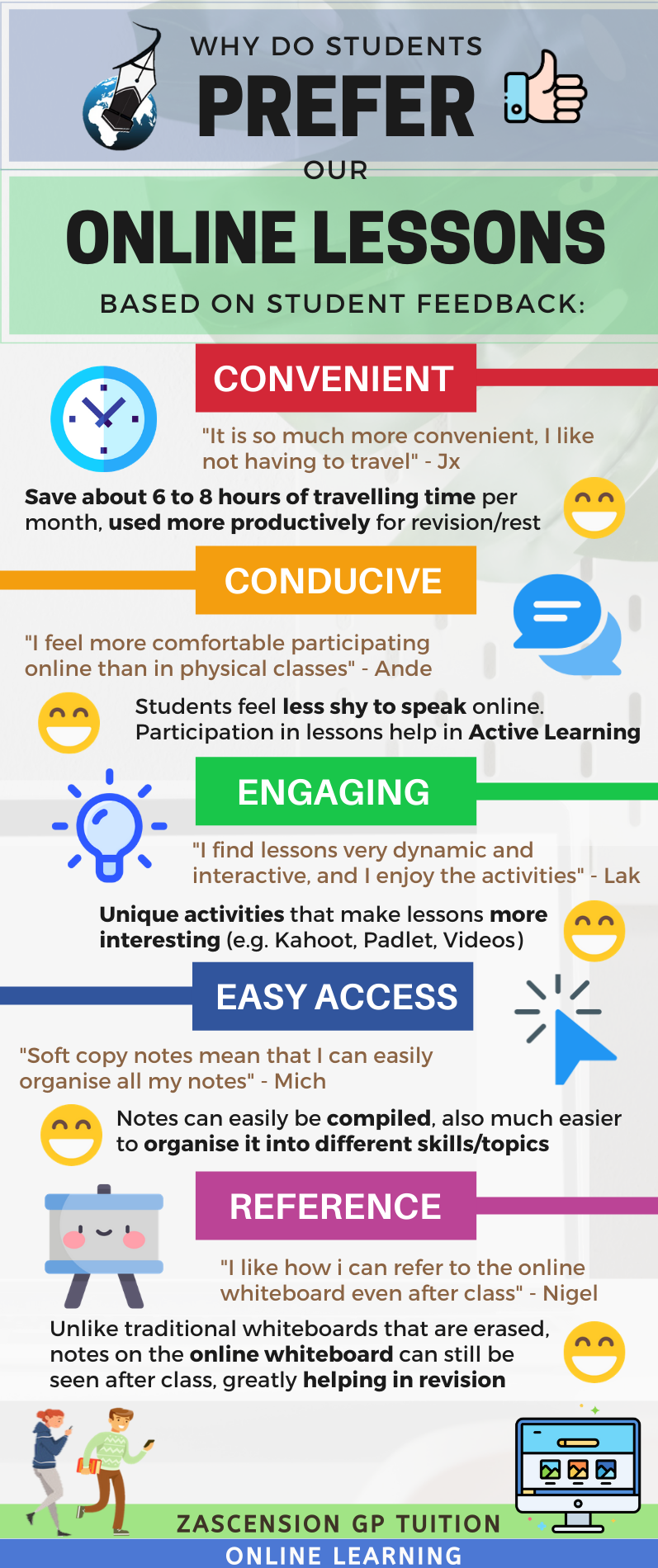 WHY DO STUDENTS
PREFER
OUR
ONLINE LESSONS
BASED ON STUDENT FEEDBACK:

CONVENIENT

"It is so much more convenient, I like not having to travel" - Jx

Save about 6 to 8 hours of travelling time per month, used more productively for revision/rest

CONDUCIVE

"I feel more comfortable participating online than in physical classes" - Ande

Students feel less shy to speak online. Participation in lessons help in Active Learning

ENGAGING

"I find lessons very dynamic and interactive, and I enjoy the activities" - Lak

Unique activities that make lessons more interesting (e.g. Kahoot, Padlet, Videos)

EASY ACCESS

"Soft copy notes mean that I can easily organise all my notes" - Mich

Notes can easily be compiled, also much easier to organise it into different skills/topics

REFERENCE

"I like how i can refer to the online whiteboard even after class" - Nigel

Unlike traditional whiteboards that are erased, notes on the online whiteboard can still be seen after class, greatly helping in revision

ZASCENSION GP TUITION
ONLINE LEARNING